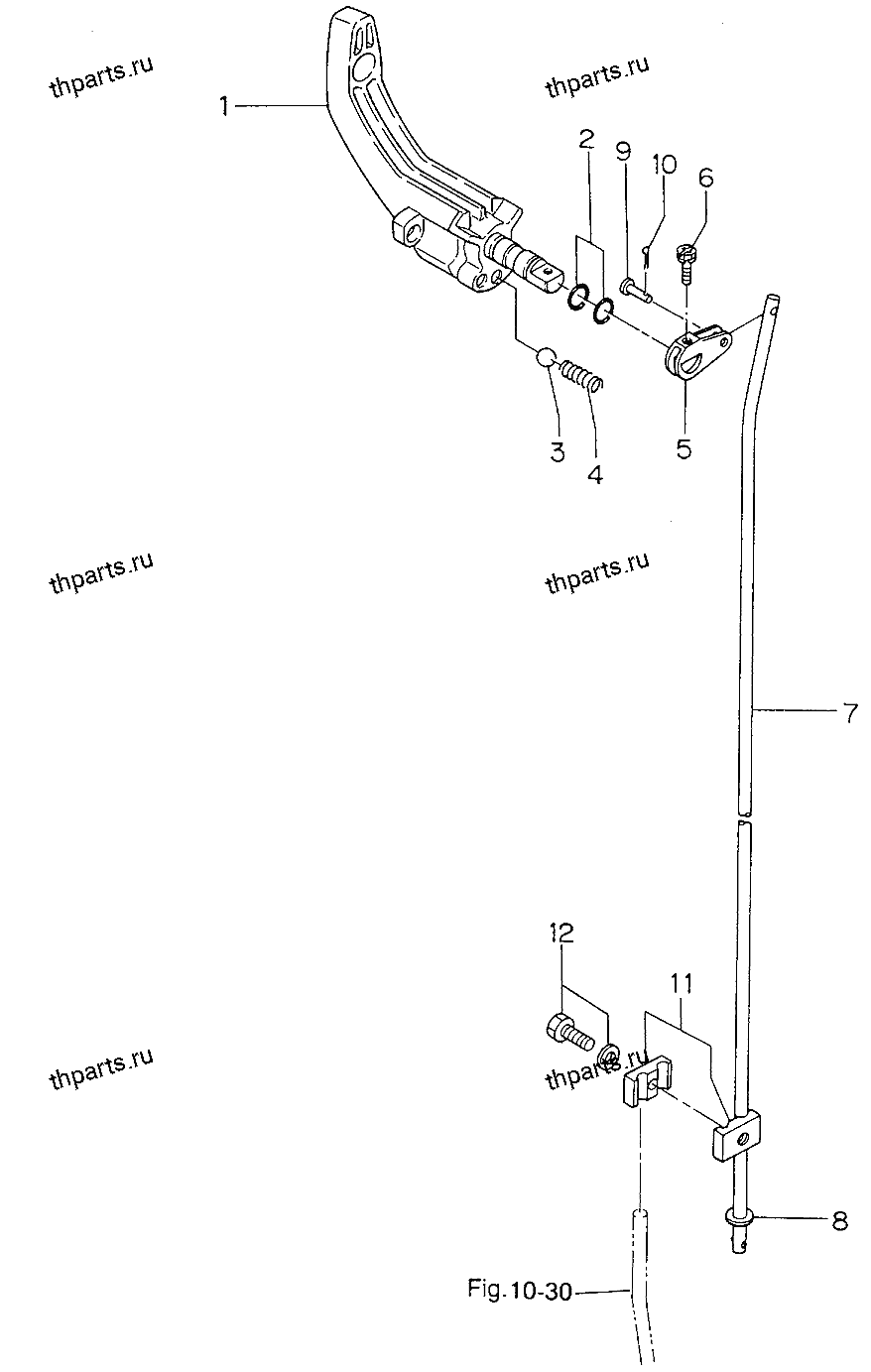 thparts.ru
thparts.ru
1
2
9
10
6
3
4
5
thparts.ru
thparts.ru
7
12
11
thparts.ru
thparts.ru
8
Fig.10-30